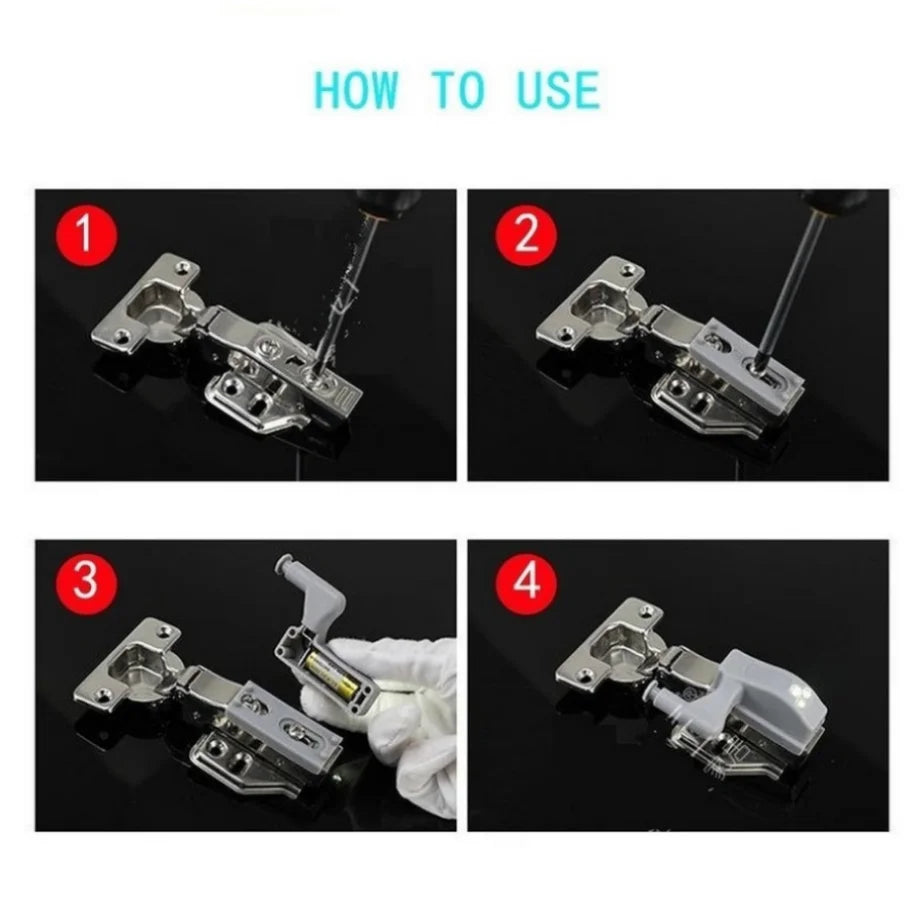 HOW TO USE

1

2

3

4