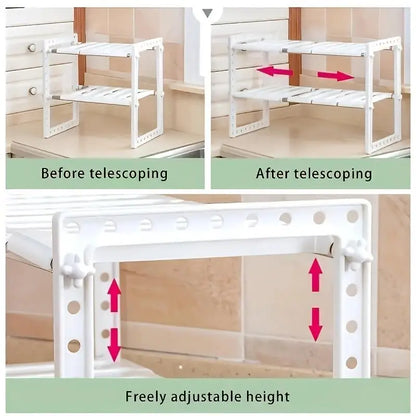 Before telescoping

After telescoping

Freely adjustable height