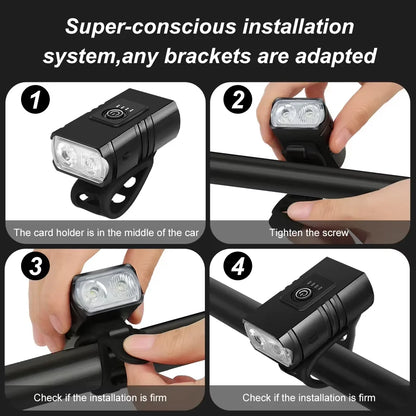 Super-conscious installation system,any brackets are adapted

1

The card holder is in the middle of the car

2

Tighten the screw

3

Check if the installation is firm

4

Check if the installation is firm