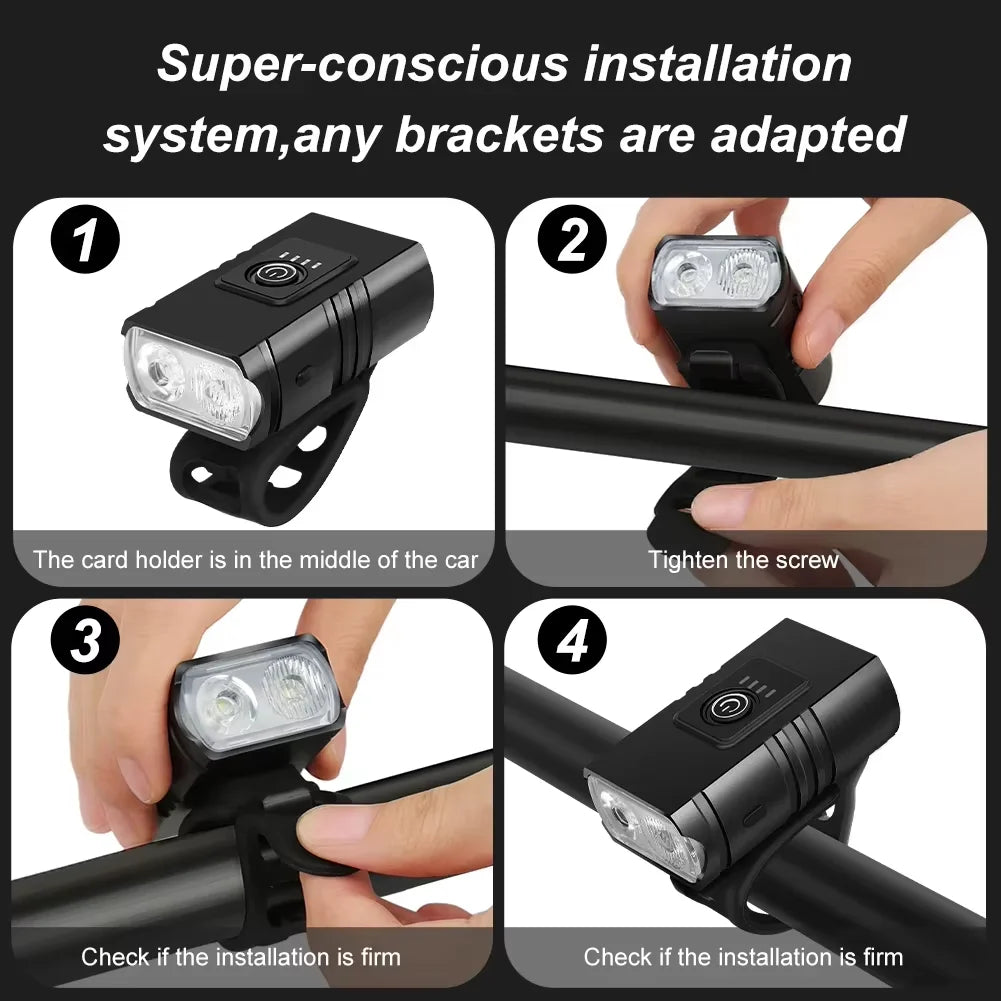 Super-conscious installation system,any brackets are adapted

1

The card holder is in the middle of the car

2

Tighten the screw

3

Check if the installation is firm

4

Check if the installation is firm