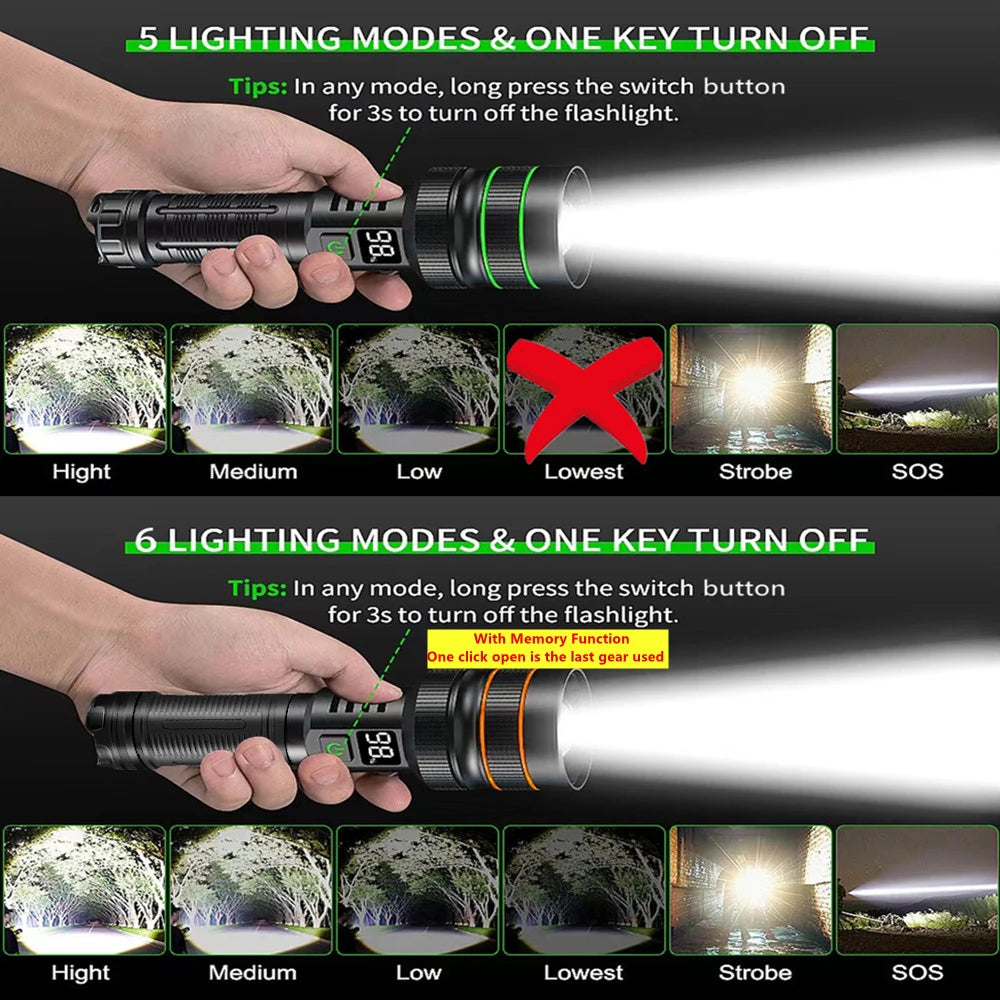 5 LIGHTING MODES & ONE KEY TURN OFF

Tips: In any mode, long press the switch button for 3s to turn off the flashlight.

88

Hight Medium Low Lowest Strobe SOS

6 LIGHTING MODES & ONE KEY TURN OFF

Tips: In any mode, long press the switch button for 3s to turn off the flashlight.

With Memory Function
One click open is the last gear used

88

Hight Medium Low Lowest Strobe SOS