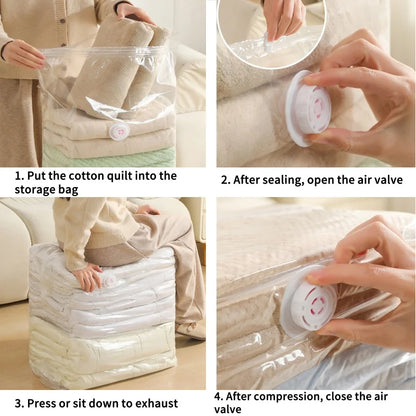 1. Put the cotton quilt into the storage bag

2. After sealing, open the air valve

3. Press or sit down to exhaust

4. After compression, close the air valve