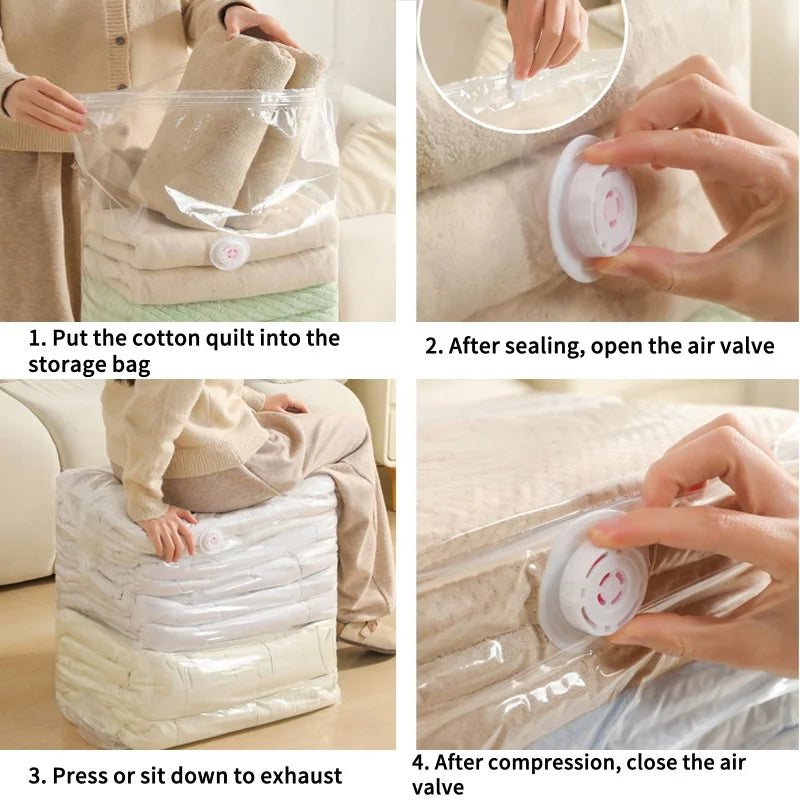 1. Put the cotton quilt into the storage bag

2. After sealing, open the air valve

3. Press or sit down to exhaust

4. After compression, close the air valve