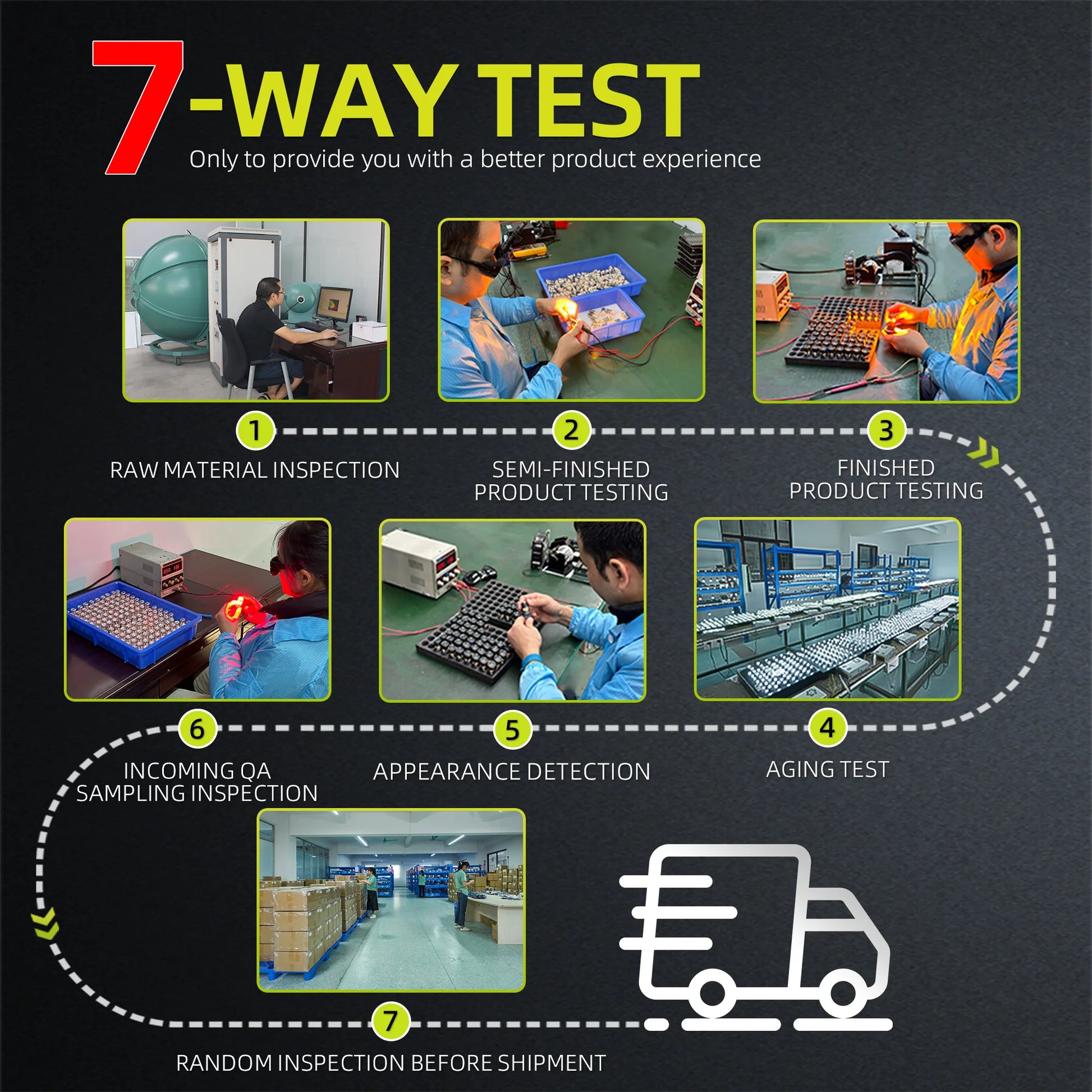 7-WAY TEST
Only to provide you with a better product experience

1
RAW MATERIAL INSPECTION

2
SEMI-FINISHED PRODUCT TESTING

3
FINISHED PRODUCT TESTING

6
INCOMING QA SAMPLING INSPECTION

5
APPEARANCE DETECTION

4
AGING TEST

7
RANDOM INSPECTION BEFORE SHIPMENT