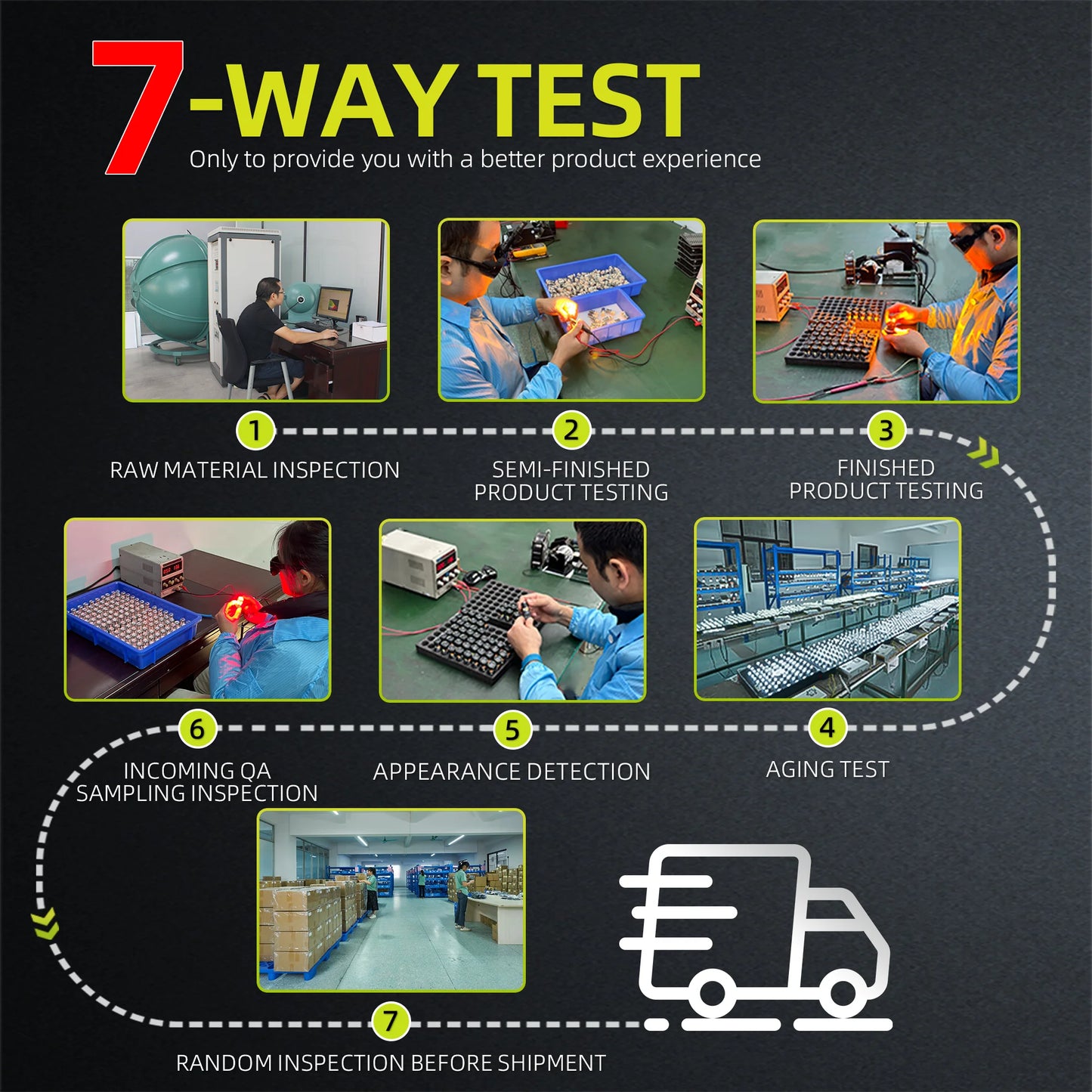 7-WAY TEST
Only to provide you with a better product experience

1
RAW MATERIAL INSPECTION

2
SEMI-FINISHED PRODUCT TESTING

3
FINISHED PRODUCT TESTING

6
INCOMING QA SAMPLING INSPECTION

5
APPEARANCE DETECTION

4
AGING TEST

7
RANDOM INSPECTION BEFORE SHIPMENT