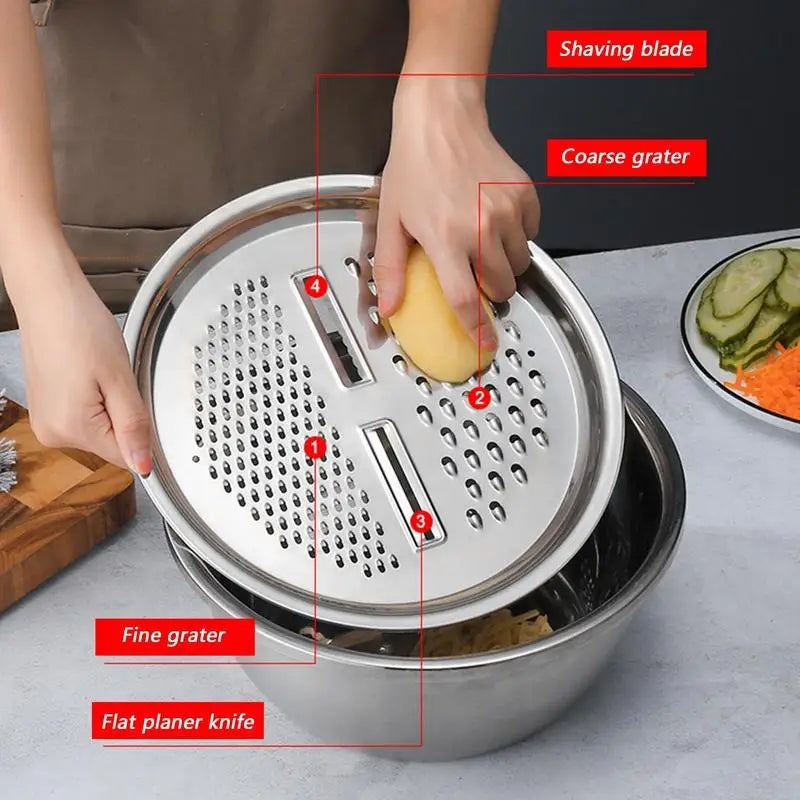 Shaving blade

Coarse grater

4

2

1

3

Fine grater

Flat planer knife