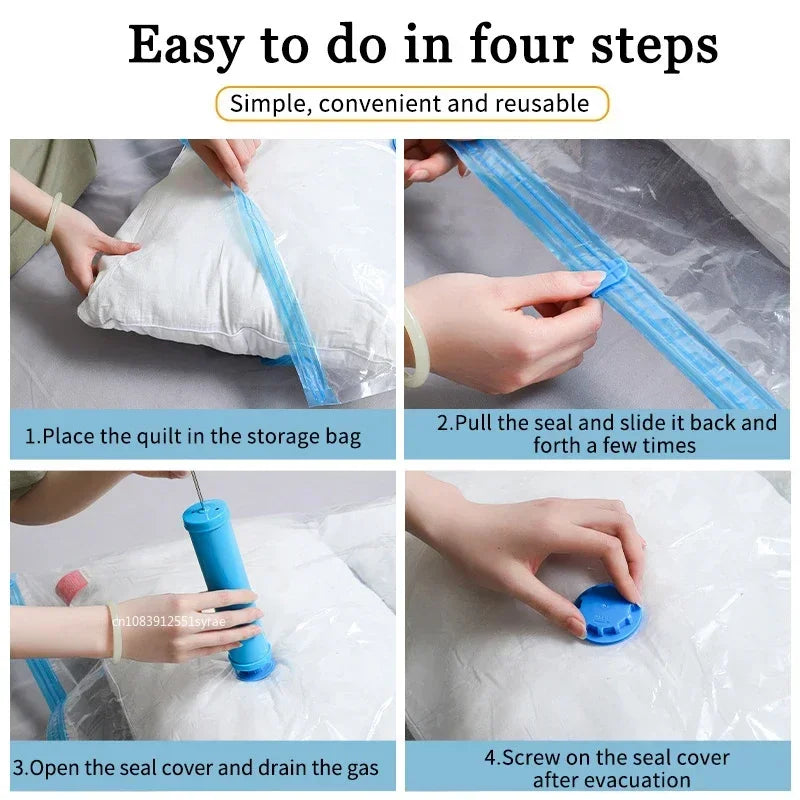 Easy to do in four steps

Simple, convenient and reusable

1.Place the quilt in the storage bag

2.Pull the seal and slide it back and forth a few times

cn1083912551syrae

3.Open the seal cover and drain the gas

4.Screw on the seal cover after evacuation