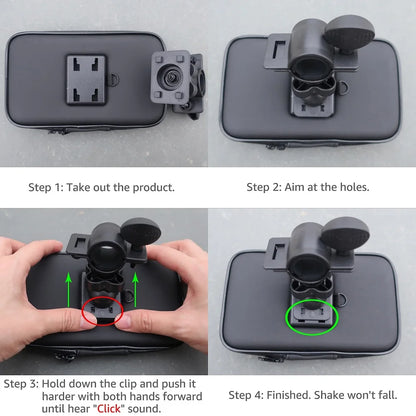 Step 1: Take out the product.

Step 2: Aim at the holes.

Step 3: Hold down the clip and push it harder with both hands forward until hear "Click" sound.

Step 4: Finished. Shake won't fall.