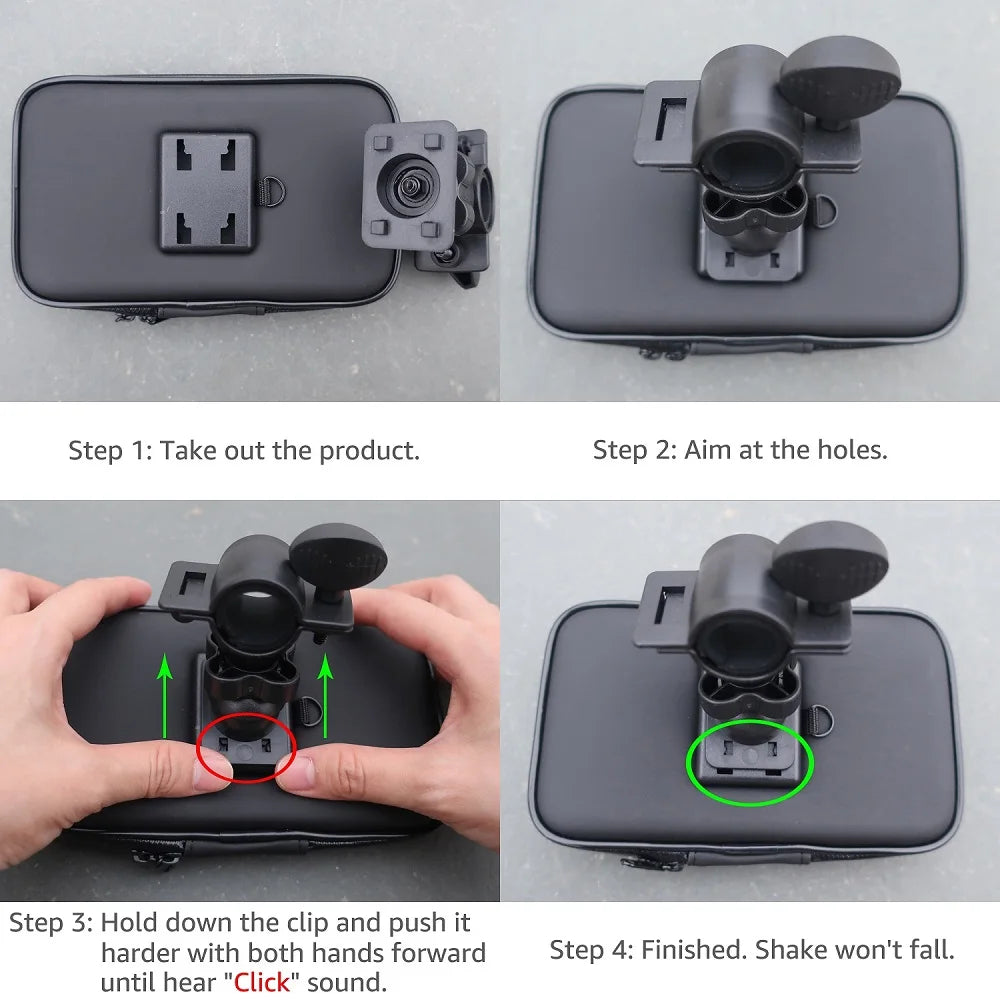 Step 1: Take out the product.

Step 2: Aim at the holes.

Step 3: Hold down the clip and push it harder with both hands forward until hear "Click" sound.

Step 4: Finished. Shake won't fall.