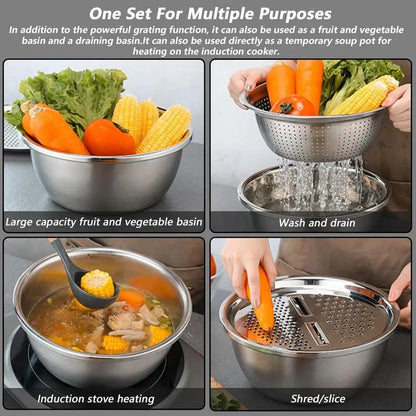 One Set For Multiple Purposes

In addition to the powerful grating function, it can also be used as a fruit and vegetable basin and a draining basin.It can also be used directly as a temporary soup pot for heating on the induction cooker.

Large capacity fruit and vegetable basin

Wash and drain

Induction stove heating

Shred/slice